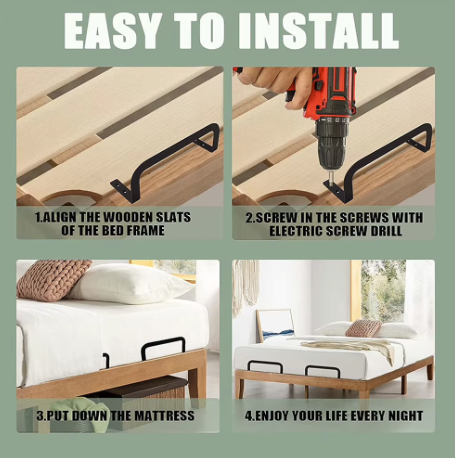 EASY TO INSTALL

1.ALIGN THE WOODEN SLATS OF THE BED FRAME

2.SCREW IN THE SCREWS WITH ELECTRIC SCREW DRILL

3.PUT DOWN THE MATTRESS

4.ENJOY YOUR LIFE EVERY NIGHT